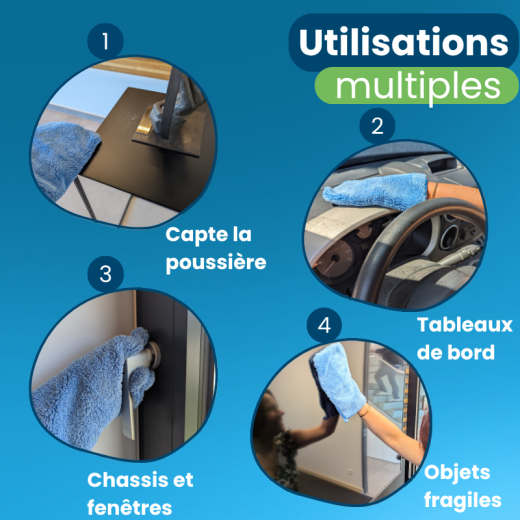 Utilisations
multiples

1

Capte la poussière

2

Tableaux de bord

3

Chassis et fenêtres

4

Objets fragiles