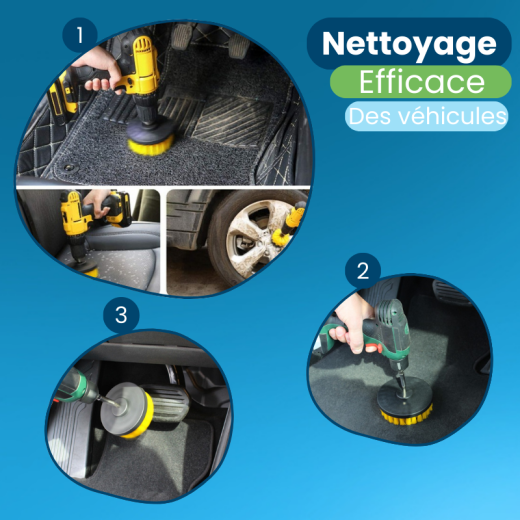 1

Nettoyage
Efficace
Des véhicules

2

3