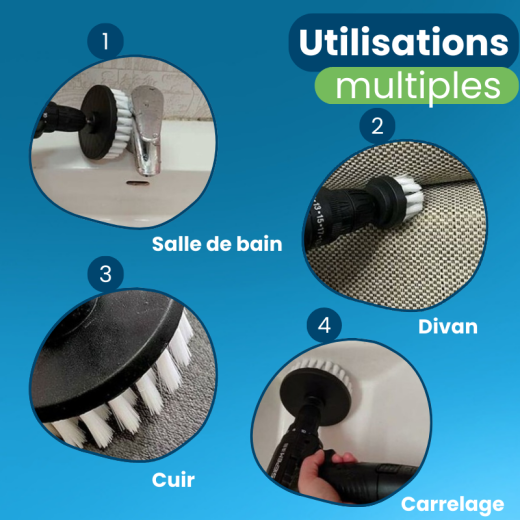 Utilisations
multiples

1

Salle de bain

2

Divan

3

Cuir

4

Carrelage