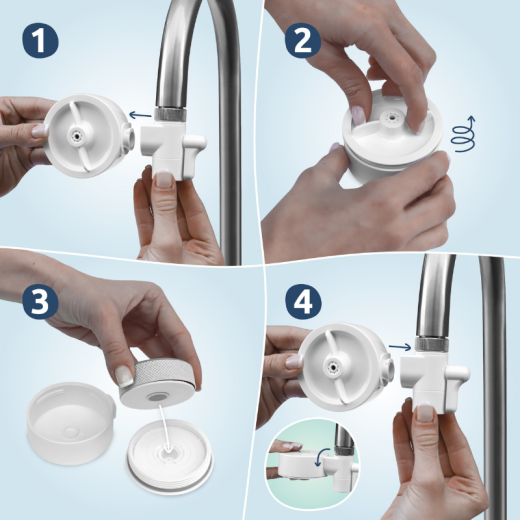 1

2

3

4