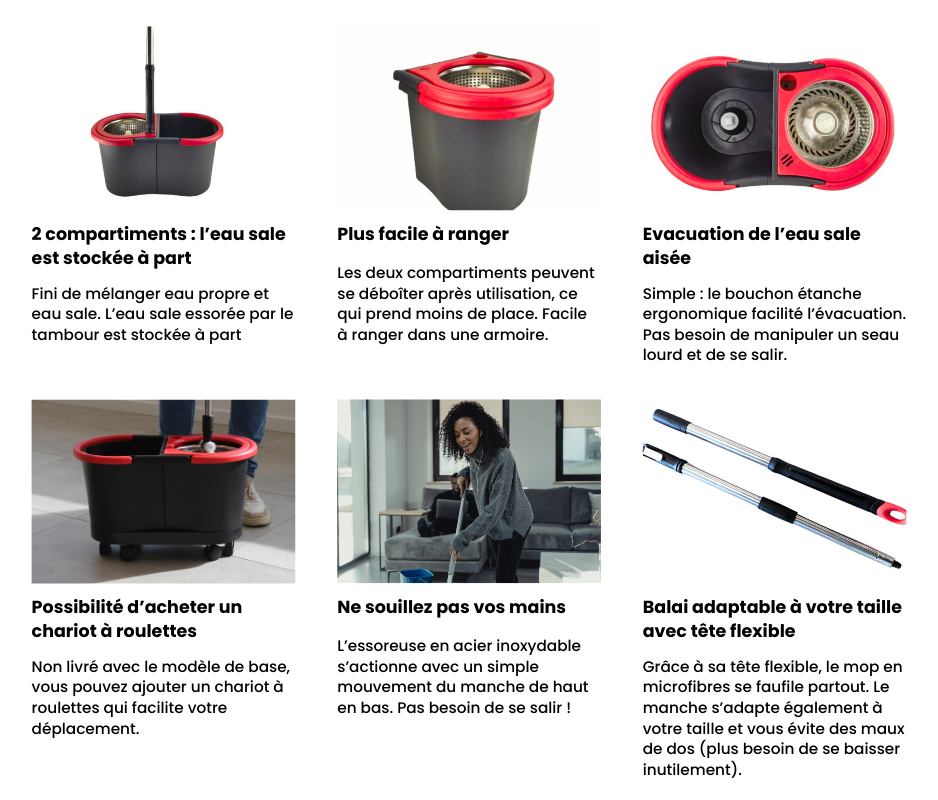 2 compartiments : l'eau sale est stockée à part

Fini de mélanger eau propre et eau sale. L'eau sale essorée par le tambour est stockée à part

Plus facile à ranger

Les deux compartiments peuvent se déboîter après utilisation, ce qui prend moins de place. Facile à ranger dans une armoire.

Evacuation de l'eau sale aisée

Simple : le bouchon étanche ergonomique facilité l'évacuation. Pas besoin de manipuler un seau lourd et de se salir.

Possibilité d'acheter un chariot à roulettes

Non livré avec le modèle de base, vous pouvez ajouter un chariot à roulettes qui facilite votre déplacement.

Ne souillez pas vos mains

L'essoreuse en acier inoxydable s'actionne avec un simple mouvement du manche de haut en bas. Pas besoin de se salir !

Balai adaptable à votre taille avec tête flexible

Grâce à sa tête flexible, le mop en microfibres se faufile partout. Le manche s'adapte également à votre taille et vous évite des maux de dos (plus besoin de se baisser inutilement).